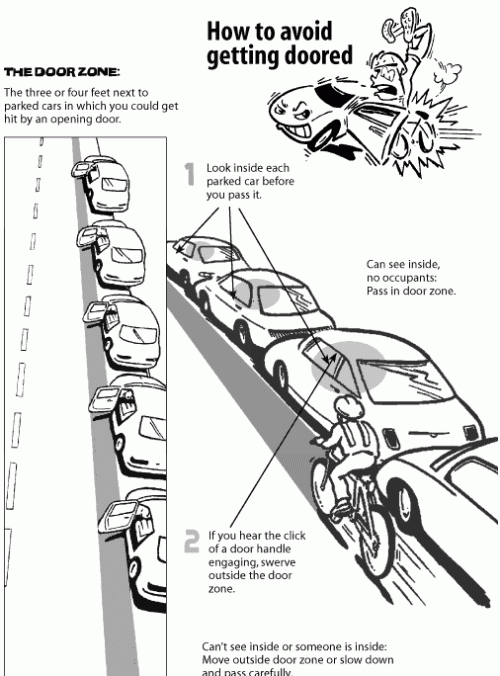 How to avoid getting doored

THE DOOR ZONE:

The three or four feet next to parked cars in which you could get hit by an opening door.

1 Look inside each parked car before you pass it.

Can see inside, no occupants: Pass in door zone.

2 If you hear the click of a door handle engaging, swerve outside the door zone.

Can't see inside or someone is inside: Move outside door zone or slow down and pass carefully.